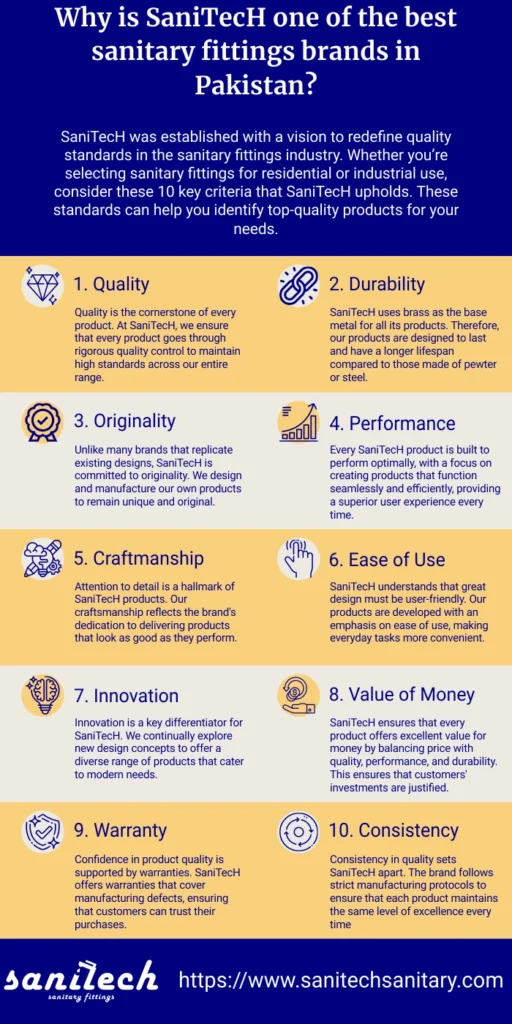 Why is SaniTecH one of the best sanitary fittings brands in Pakistan?

SaniTecH was established with a vision to redefine quality standards in the sanitary fittings industry. Whether you're selecting sanitary fittings for residential or industrial use, consider these 10 key criteria that SaniTecH upholds. These standards can help you identify top-quality products for your needs.

1. Quality

Quality is the cornerstone of every product. At SaniTecH, we ensure that every product goes through rigorous quality control to maintain high standards across our entire range.

2. Durability

SaniTecH uses brass as the base metal for all its products. Therefore, our products are designed to last and have a longer lifespan compared to those made of pewter or steel.

3. Originality

Unlike many brands that replicate existing designs, SaniTecH is committed to originality. We design and manufacture our own products to remain unique and original.

4. Performance

Every SaniTecH product is built to perform optimally, with a focus on creating products that function seamlessly and efficiently, providing a superior user experience every time.

5. Craftmanship

Attention to detail is a hallmark of SaniTecH products. Our craftsmanship reflects the brand's dedication to delivering products that look as good as they perform.

6. Ease of Use

SaniTecH understands that great design must be user-friendly. Our products are developed with an emphasis on ease of use, making everyday tasks more convenient.

7. Innovation

Innovation is a key differentiator for SaniTecH. We continually explore new design concepts to offer a diverse range of products that cater to modern needs.

8. Value of Money

SaniTecH ensures that every product offers excellent value for money by balancing price with quality, performance, and durability. This ensures that customers' investments are justified.

9. Warranty

Confidence in product quality is supported by warranties. SaniTecH offers warranties that cover manufacturing defects, ensuring that customers can trust their purchases.

10. Consistency

Consistency in quality sets SaniTecH apart. The brand follows strict manufacturing protocols to ensure that each product maintains the same level of excellence every time

sanitech
sanitary fittings

https://www.sanitechsanitary.com